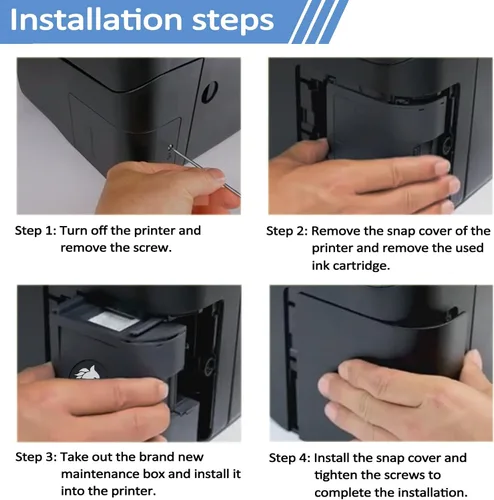 Installation steps

Step 1: Turn off the printer and remove the screw.

Step 2: Remove the snap cover of the printer and remove the used ink cartridge.

Step 3: Take out the brand new maintenance box and install it into the printer.

Step 4: Install the snap cover and tighten the screws to complete the installation.