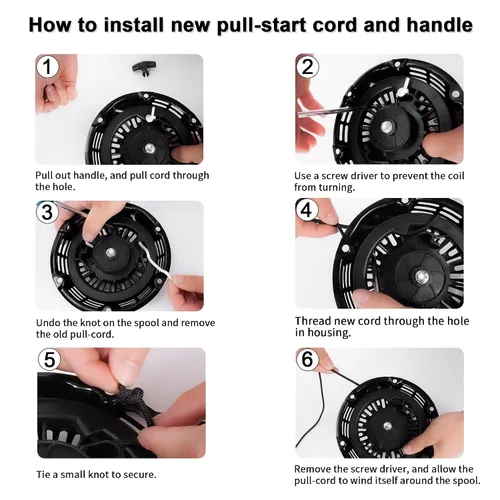 How to install new pull-start cord and handle

1

Pull out handle, and pull cord through the hole.

2

Use a screw driver to prevent the coil from turning.

3

Undo the knot on the spool and remove the old pull-cord.

4

Thread new cord through the hole in housing.

5

Tie a small knot to secure.

6

Remove the screw driver, and allow the pull-cord to wind itself around the spool.