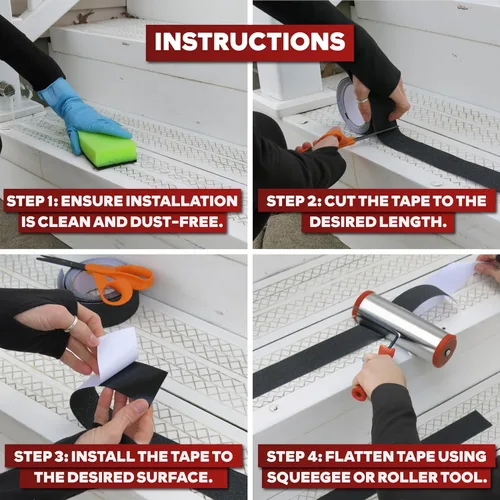 INSTRUCTIONS

STEP 1: ENSURE INSTALLATION IS CLEAN AND DUST-FREE.

STEP 2: CUT THE TAPE TO THE DESIRED LENGTH.

STEP 3: INSTALL THE TAPE TO THE DESIRED SURFACE.

STEP 4: FLATTEN TAPE USING SQUEEGEE OR ROLLER TOOL.