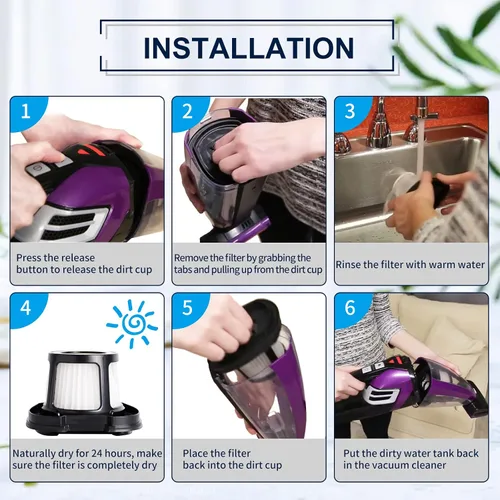 INSTALLATION

1

Press the release button to release the dirt cup

2

Remove the filter by grabbing the tabs and pulling up from the dirt cup

3

Rinse the filter with warm water

4

Naturally dry for 24 hours, make sure the filter is completely dry

5

Place the filter back into the dirt cup

6

Put the dirty water tank back in the vacuum cleaner