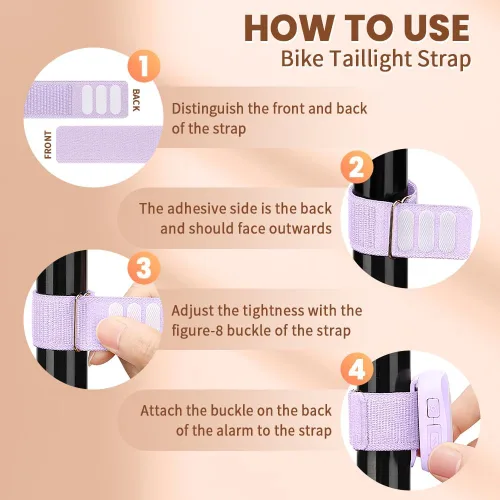 HOW TO USE
Bike Taillight Strap

1
BACK
FRONT
Distinguish the front and back of the strap

2
The adhesive side is the back and should face outwards

3
Adjust the tightness with the figure-8 buckle of the strap

4
Attach the buckle on the back of the alarm to the strap