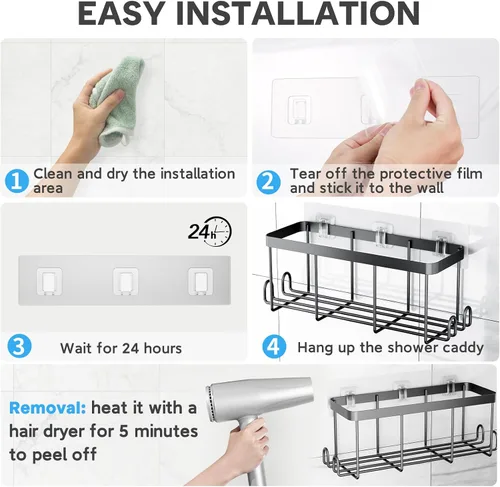 EASY INSTALLATION

1 Clean and dry the installation area

2 Tear off the protective film and stick it to the wall

24h

3 Wait for 24 hours

4 Hang up the shower caddy

Removal: heat it with a hair dryer for 5 minutes to peel off