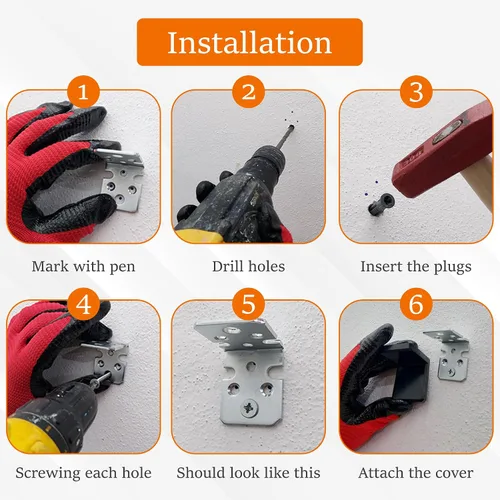 Installation

1

Mark with pen

2

Drill holes

3

Insert the plugs

4

Screwing each hole

5

Should look like this

6

Attach the cover