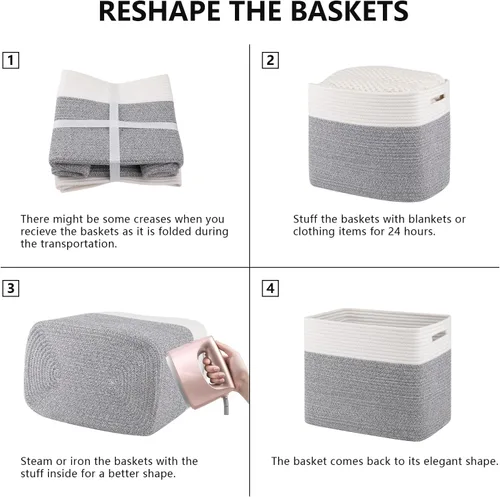 RESHAPE THE BASKETS

1

There might be some creases when you recieve the baskets as it is folded during the transportation.

2

Stuff the baskets with blankets or clothing items for 24 hours.

3

Steam or iron the baskets with the stuff inside for a better shape.

4

The basket comes back to its elegant shape.