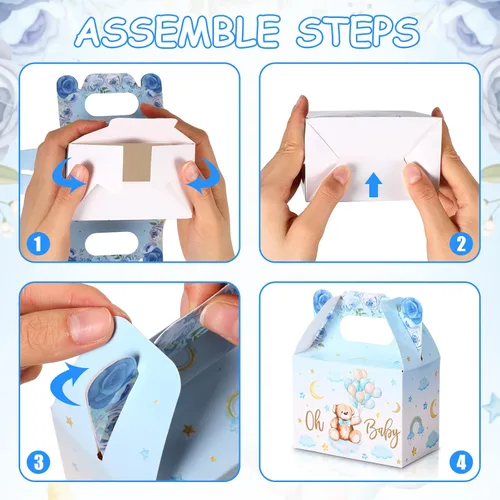 ASSEMBLE STEPS

1

2

3

Oh Baby

4