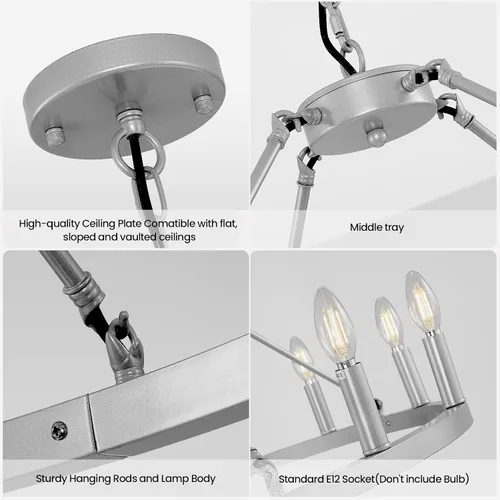 High-quality Ceiling Plate Comatible with flat, sloped and vaulted ceilings

Middle tray

Sturdy Hanging Rods and Lamp Body

Standard E12 Socket(Don't include Bulb)