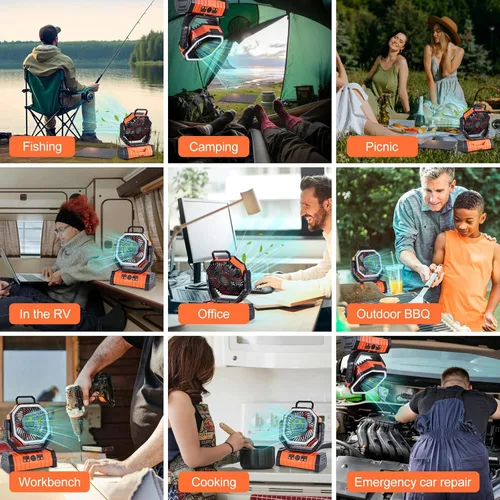 Fishing

Camping

Picnic

In the RV

Office

Outdoor BBQ

Workbench

Cooking

Emergency car repair