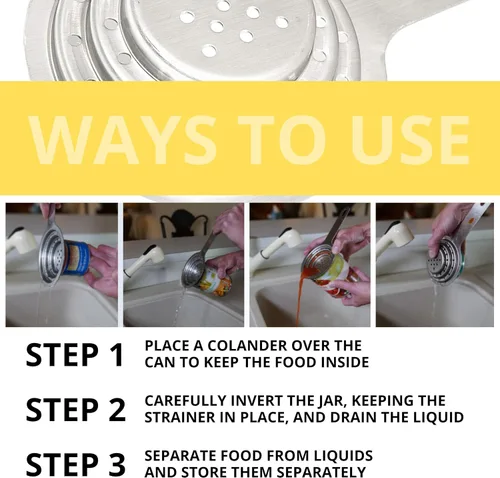 WAYS TO USE

STEP 1 PLACE A COLANDER OVER THE CAN TO KEEP THE FOOD INSIDE

STEP 2 CAREFULLY INVERT THE JAR, KEEPING THE STRAINER IN PLACE, AND DRAIN THE LIQUID

STEP 3 SEPARATE FOOD FROM LIQUIDS AND STORE THEM SEPARATELY