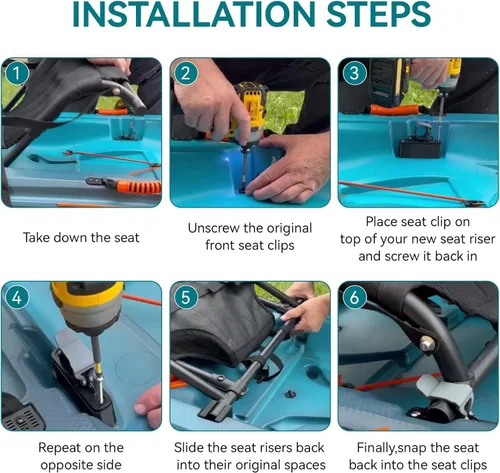 INSTALLATION STEPS

1

Take down the seat

2

Unscrew the original front seat clips

3

Place seat clip on top of your new seat riser and screw it back in

4

Repeat on the opposite side

5

Slide the seat risers back into their original spaces

6

Finally,snap the seat back into the seat clips