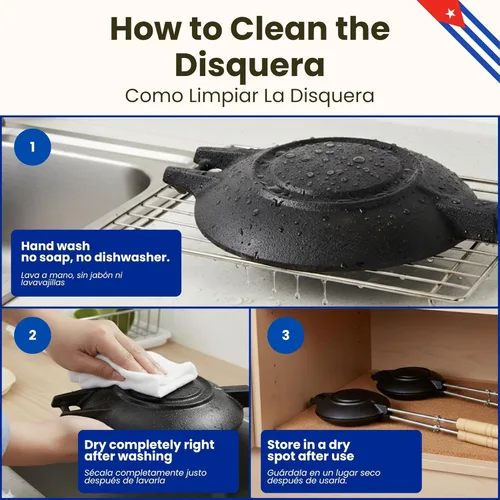 How to Clean the Disquera
Como Limpiar La Disquera

1

Hand wash
no soap, no dishwasher.

Lava a mano, sin jabón ni lavavajillas

2

Dry completely right after washing

Sécala completamente justo después de lavarla

3

Store in a dry spot after use

Guárdala en un lugar seco después de usarla.