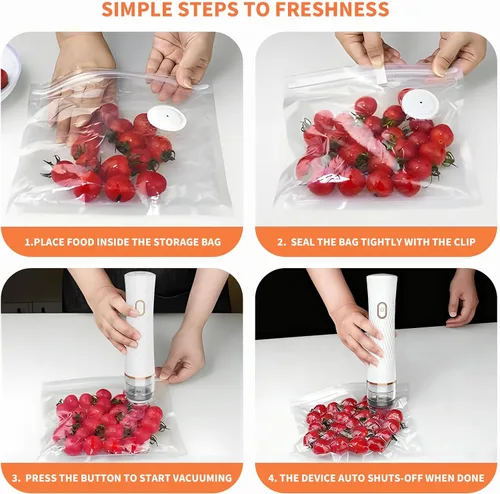 SIMPLE STEPS TO FRESHNESS

1.PLACE FOOD INSIDE THE STORAGE BAG

2. SEAL THE BAG TIGHTLY WITH THE CLIP

3. PRESS THE BUTTON TO START VACUUMING

4. THE DEVICE AUTO SHUTS-OFF WHEN DONE