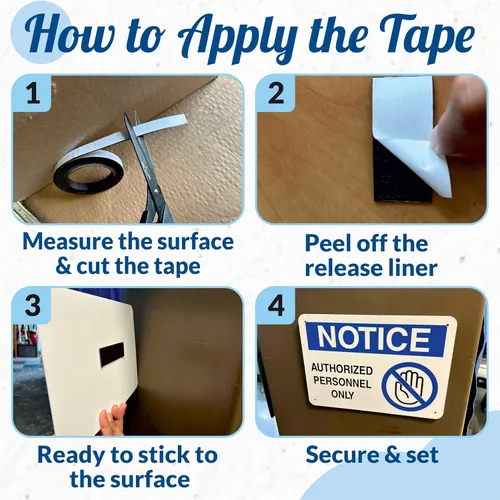 How to Apply the Tape

1

Measure the surface & cut the tape

2

Peel off the release liner

3

Ready to stick to the surface

4

NOTICE

AUTHORIZED PERSONNEL ONLY

Secure & set