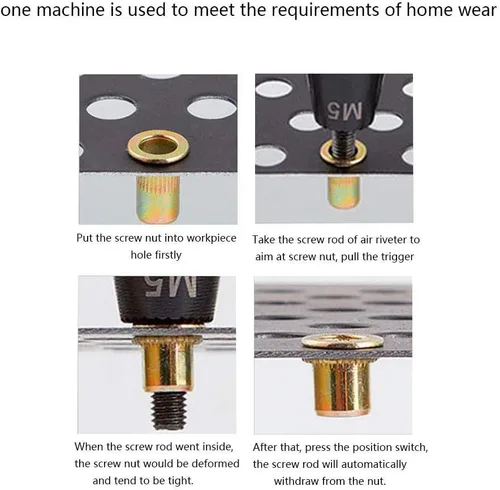 one machine is used to meet the requirements of home wear

M5

Put the screw nut into workpiece hole firstly

Take the screw rod of air riveter to aim at screw nut, pull the trigger

M5

When the screw rod went inside, the screw nut would be deformed and tend to be tight.

After that, press the position switch, the screw rod will automatically withdraw from the nut.