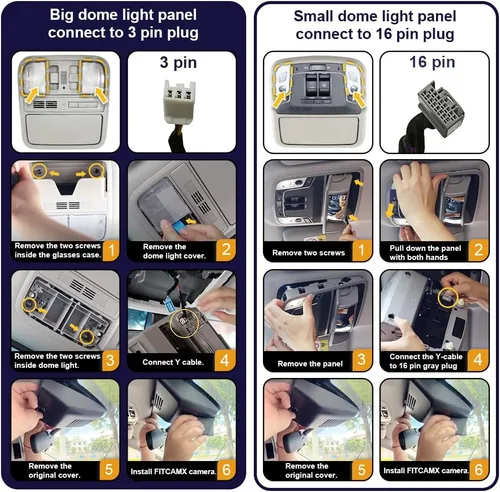 Big dome light panel connect to 3 pin plug

3 pin

Remove the two screws inside the glasses case. 1

Remove the dome light cover. 2

Remove the two screws inside dome light. 3

Connect Y cable. 4

Remove the original cover. 5

Install FITCAMX camera. 6

Small dome light panel connect to 16 pin plug

16 pin

Remove two screws 1

Pull down the panel with both hands 2

Remove the panel 3

Connect the Y-cable to 16 pin gray plug 4

Remove the original cover. 5

Install FITCAMX camera. 6