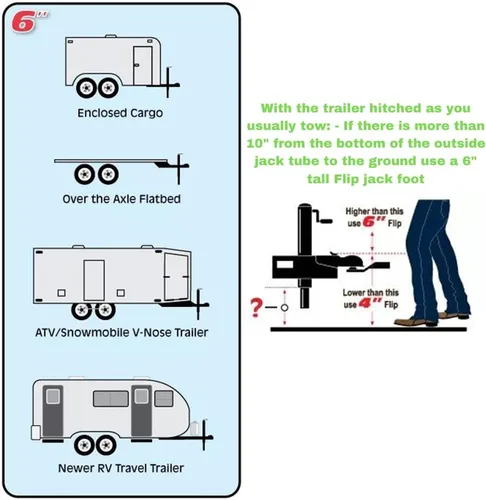 6"

Enclosed Cargo

Over the Axle Flatbed

ATV/Snowmobile V-Nose Trailer

Newer RV Travel Trailer

With the trailer hitched as you usually tow: - If there is more than 10" from the bottom of the outside jack tube to the ground use a 6" tall Flip jack foot

Higher than this use 6" Flip

Lower than this use 4" Flip

?