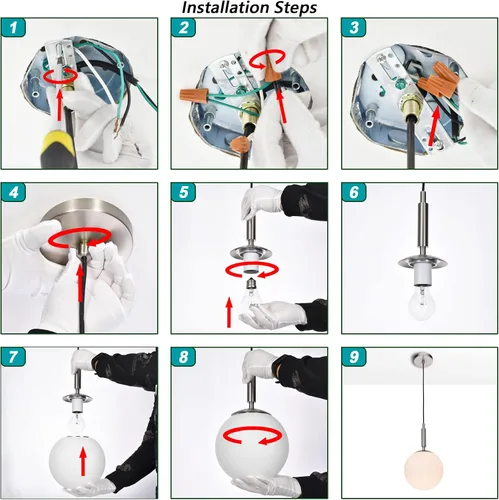 Installation Steps

1

2

3

4

5

6

7

8

9