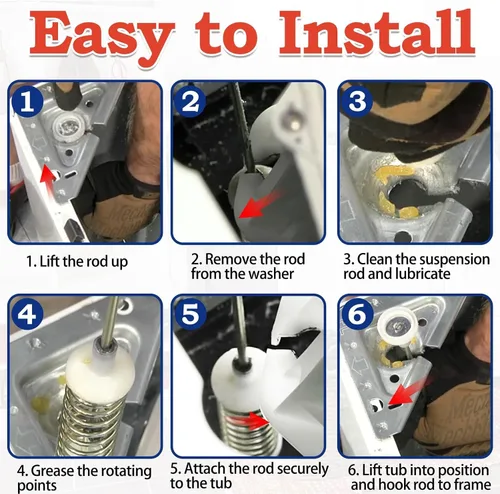 Easy to Install

1

2

3

1. Lift the rod up

2. Remove the rod from the washer

3. Clean the suspension rod and lubricate

4

5

6

4. Grease the rotating points

5. Attach the rod securely to the tub

6. Lift tub into position and hook rod to frame