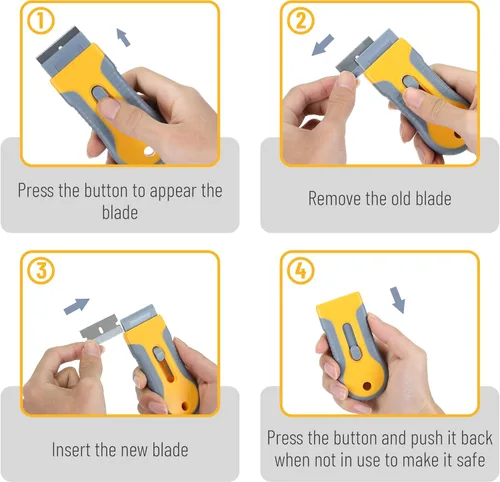 ①

Press the button to appear the blade

②

Remove the old blade

③

Insert the new blade

④

Press the button and push it back when not in use to make it safe