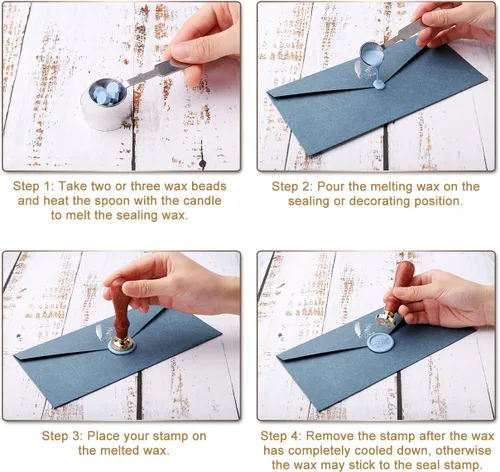 Step 1: Take two or three wax beads and heat the spoon with the candle to melt the sealing wax.

Step 2: Pour the melting wax on the sealing or decorating position.

Step 3: Place your stamp on the melted wax.

Step 4: Remove the stamp after the wax has completely cooled down, otherwise the wax may stick to the seal stamp.