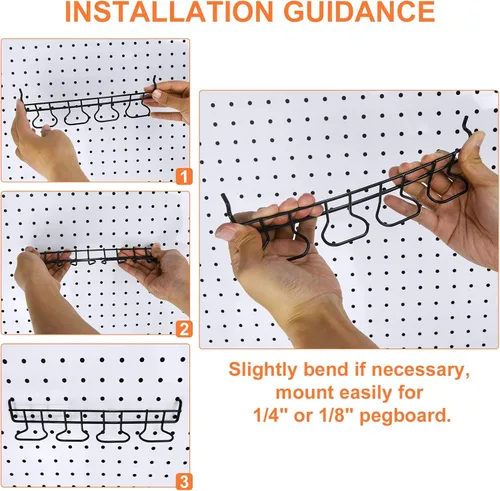 INSTALLATION GUIDANCE

1

2

3

Slightly bend if necessary, mount easily for 1/4" or 1/8" pegboard.