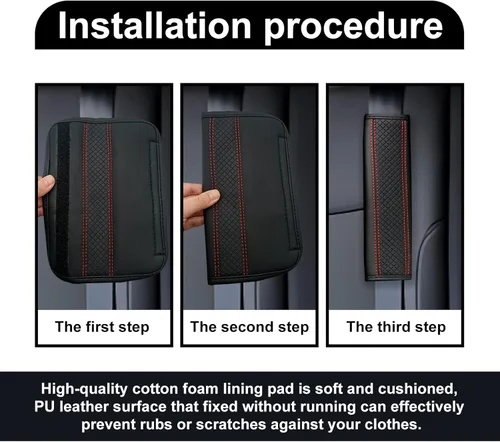 Installation procedure

The first step

The second step

The third step

High-quality cotton foam lining pad is soft and cushioned, PU leather surface that fixed without running can effectively prevent rubs or scratches against your clothes.