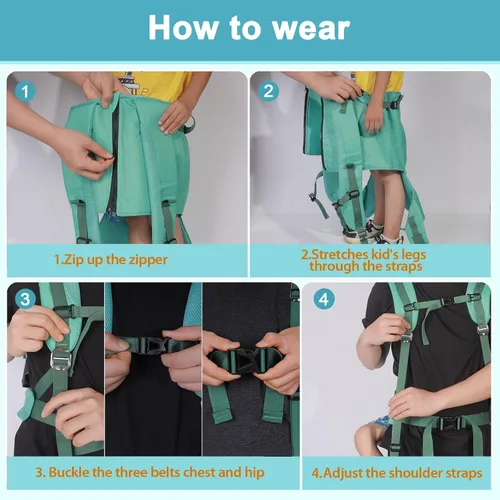 How to wear

1

1.Zip up the zipper

2

2.Stretches kid's legs through the straps

3

3. Buckle the three belts chest and hip

4

4.Adjust the shoulder straps