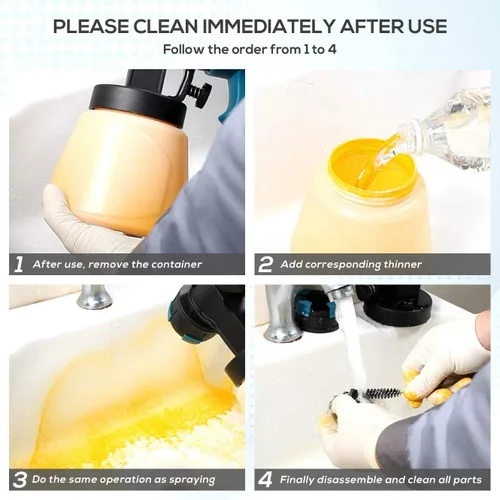 PLEASE CLEAN IMMEDIATELY AFTER USE

Follow the order from 1 to 4

1 After use, remove the container

2 Add corresponding thinner

3 Do the same operation as spraying

4 Finally disassemble and clean all parts