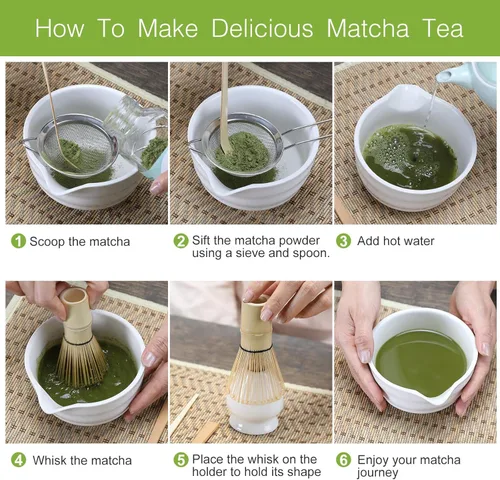 How To Make Delicious Matcha Tea

1 Scoop the matcha

2 Sift the matcha powder using a sieve and spoon.

3 Add hot water

4 Whisk the matcha

5 Place the whisk on the holder to hold its shape

6 Enjoy your matcha journey