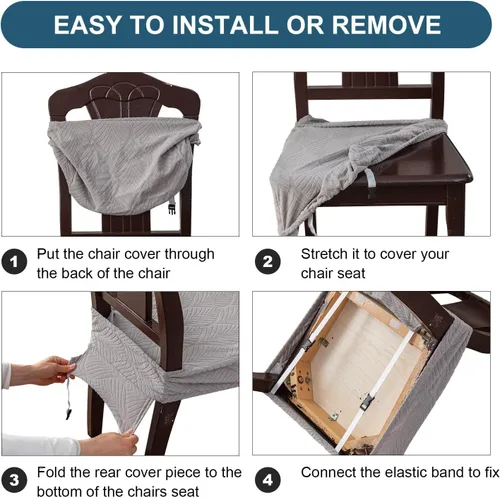 EASY TO INSTALL OR REMOVE

1 Put the chair cover through the back of the chair

2 Stretch it to cover your chair seat

3 Fold the rear cover piece to the bottom of the chairs seat

4 Connect the elastic band to fix