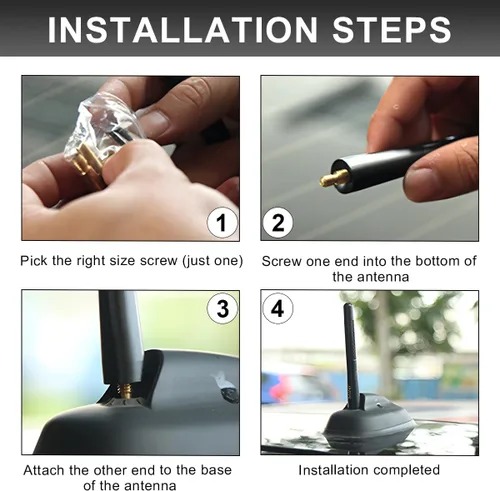 INSTALLATION STEPS

1

Pick the right size screw (just one)

2

Screw one end into the bottom of the antenna

3

Attach the other end to the base of the antenna

4

Installation completed