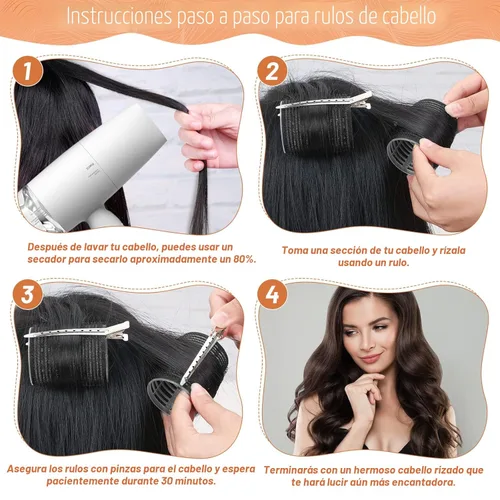 Instrucciones paso a paso para rulos de cabello

1

Después de lavar tu cabello, puedes usar un secador para secarlo aproximadamente un 80%.

2

Toma una sección de tu cabello y rízala usando un rulo.

3

Asegura los rulos con pinzas para el cabello y espera pacientemente durante 30 minutos.

4

Terminarás con un hermoso cabello rizado que te hará lucir aún más encantadora.