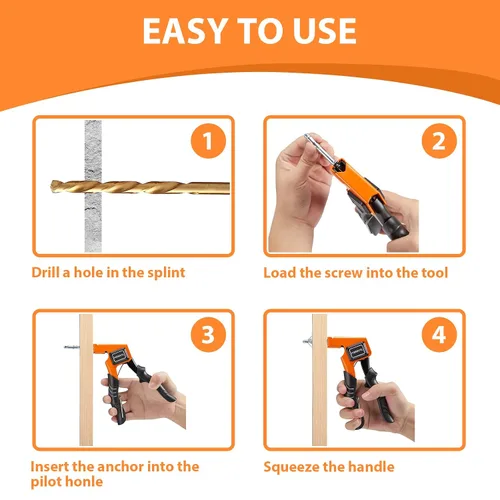 EASY TO USE

1

Drill a hole in the splint

2

Load the screw into the tool

3

Insert the anchor into the pilot honle

4

Squeeze the handle