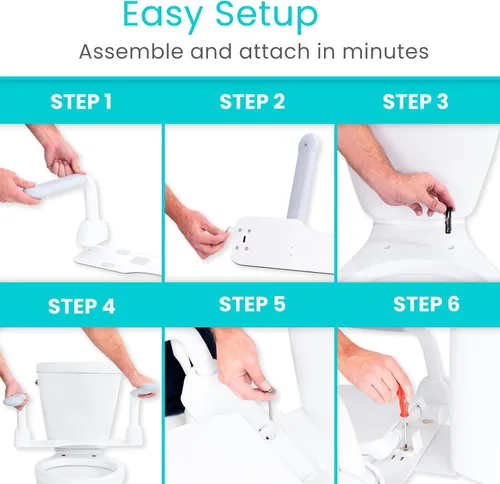 Easy Setup

Assemble and attach in minutes

STEP 1

STEP 2

STEP 3

STEP 4

STEP 5

STEP 6