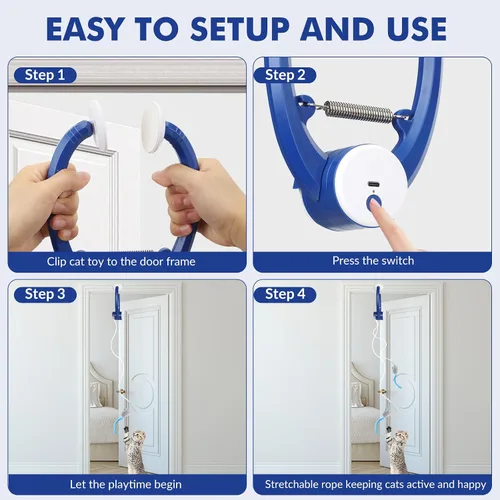 EASY TO SETUP AND USE

Step 1

Clip cat toy to the door frame

Step 2

Press the switch

Step 3

Let the playtime begin

Step 4

Stretchable rope keeping cats active and happy