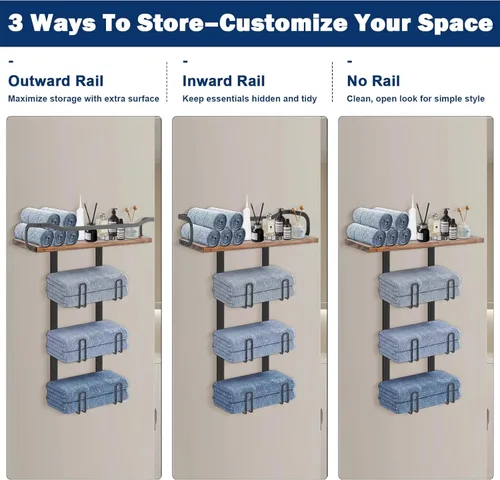 3 Ways To Store–Customize Your Space

-
Outward Rail
Maximize storage with extra surface

-
Inward Rail
Keep essentials hidden and tidy

-
No Rail
Clean, open look for simple style