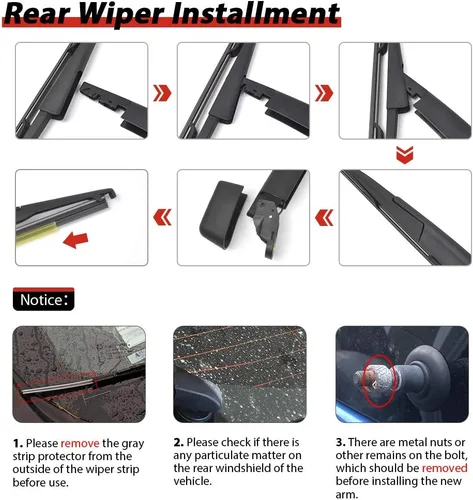 Rear Wiper Installment

Notice:

1. Please remove the gray strip protector from the outside of the wiper strip before use.

2. Please check if there is any particulate matter on the rear windshield of the vehicle.

3. There are metal nuts or other remains on the bolt, which should be removed before installing the new arm.