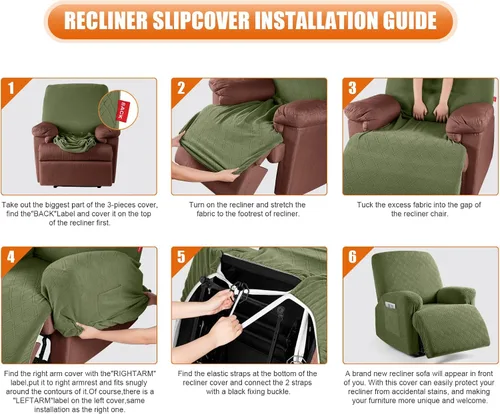 RECLINER SLIPCOVER INSTALLATION GUIDE

1

BACK

Take out the biggest part of the 3-pieces cover, find the"BACK"Label and cover it on the top of the recliner first.

2

Turn on the recliner and stretch the fabric to the footrest of recliner.

3

Tuck the excess fabric into the gap of the recliner chair.

4

Find the right arm cover with the"RIGHTARM" label,put it to right armrest and fits snugly around the contours of it.Of course,there is a "LEFTARM"label on the left cover,same installation as the right one.

5

Find the elastic straps at the bottom of the recliner cover and connect the 2 straps with a black fixing buckle.

6

A brand new recliner sofa will appear in front of you. With this cover can easily protect your recliner from accidental stains, and making your furniture more unique and welcome.