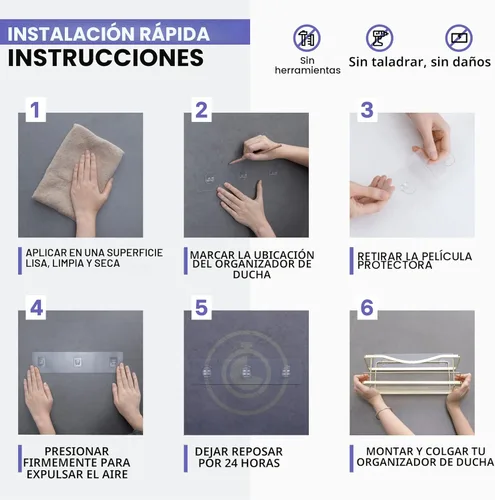 INSTALACIÓN RÁPIDA
INSTRUCCIONES

Sin herramientas

Sin taladrar, sin daños

1
APLICAR EN UNA SUPERFICIE LISA, LIMPIA Y SECA

2
MARCAR LA UBICACIÓN DEL ORGANIZADOR DE DUCHA

3
RETIRAR LA PELÍCULA PROTECTORA

4
PRESIONAR FIRMEMENTE PARA EXPULSAR EL AIRE

5
DEJAR REPOSAR POR 24 HORAS

6
MONTAR Y COLGAR TU ORGANIZADOR DE DUCHA