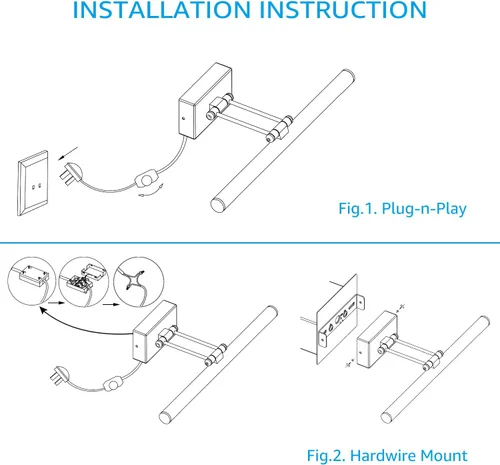 INSTALLATION INSTRUCTION

Fig.1. Plug-n-Play

Fig.2. Hardwire Mount