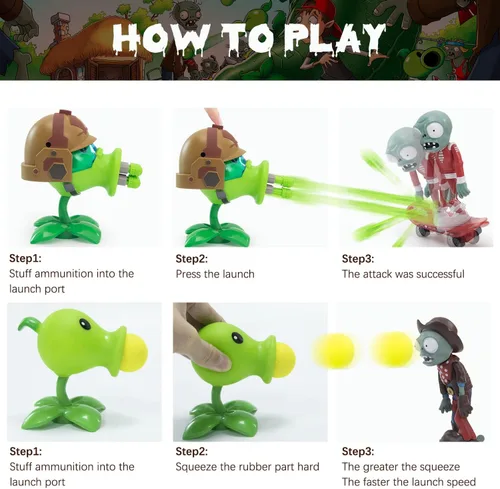 HOW TO PLAY

Step1:
Stuff ammunition into the launch port

Step2:
Press the launch

Step3:
The attack was successful

Step1:
Stuff ammunition into the launch port

Step2:
Squeeze the rubber part hard

Step3:
The greater the squeeze
The faster the launch speed