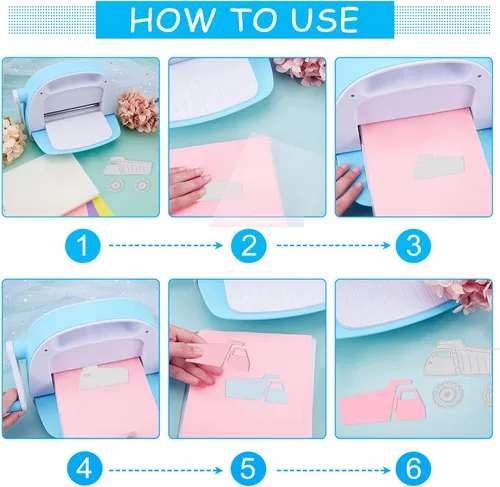 HOW TO USE

1

2

3

4

5

6