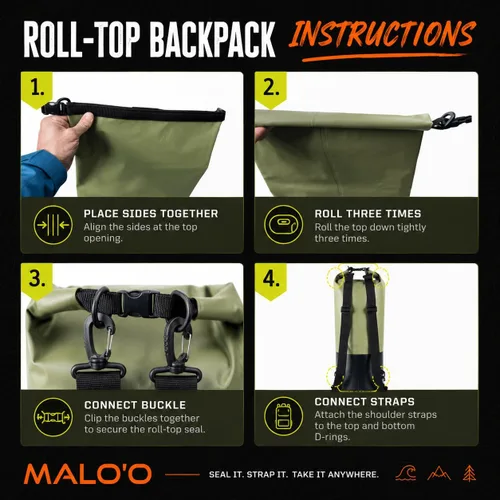 ROLL-TOP BACKPACK INSTRUCTIONS

1.

PLACE SIDES TOGETHER
Align the sides at the top opening.

2.

ROLL THREE TIMES
Roll the top down tightly three times.

3.

CONNECT BUCKLE
Clip the buckles together to secure the roll-top seal.

4.

CONNECT STRAPS
Attach the shoulder straps to the top and bottom D-rings.

MALO'O
SEAL IT. STRAP IT. TAKE IT ANYWHERE.