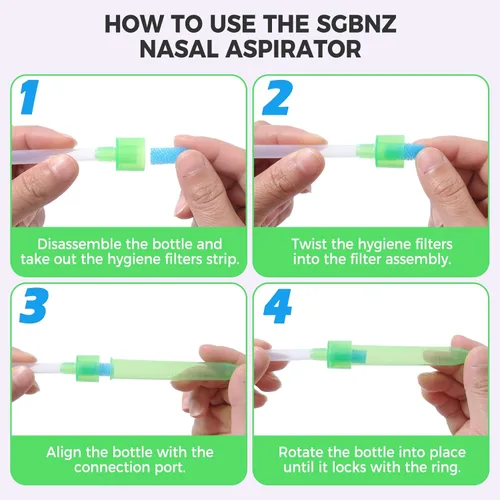 HOW TO USE THE SGBNZ NASAL ASPIRATOR

1

Disassemble the bottle and take out the hygiene filters strip.

2

Twist the hygiene filters into the filter assembly.

3

Align the bottle with the connection port.

4

Rotate the bottle into place until it locks with the ring.