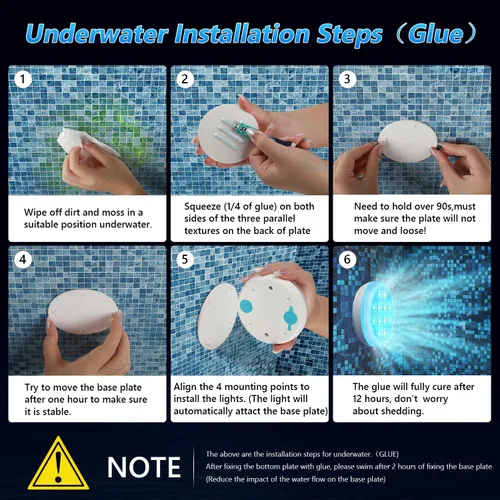 Underwater Installation Steps（Glue）

1

Wipe off dirt and moss in a suitable position underwater.

2

Squeeze (1/4 of glue) on both sides of the three parallel textures on the back of plate

3

Need to hold over 90s,must make sure the plate will not move and loose!

4

Try to move the base plate after one hour to make sure it is stable.

5

Align the 4 mounting points to install the lights. (The light will automatically attact the base plate)

6

The glue will fully cure after 12 hours, don't worry about shedding.

NOTE

The above are the installation steps for underwater.（GLUE）
After fixing the bottom plate with glue, please swim after 2 hours of fixing the base plate
(Reduce the impact of the water flow on the base plate)