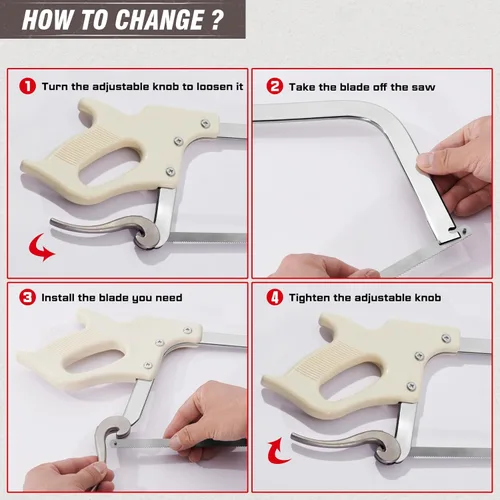 HOW TO CHANGE ?

1 Turn the adjustable knob to loosen it

2 Take the blade off the saw

3 Install the blade you need

4 Tighten the adjustable knob