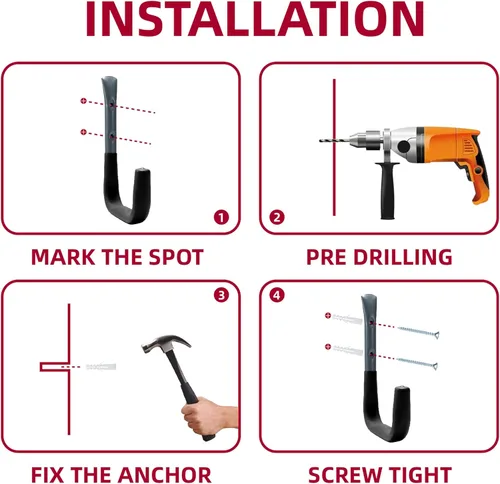 INSTALLATION

1

MARK THE SPOT

2

PRE DRILLING

3

FIX THE ANCHOR

4

SCREW TIGHT