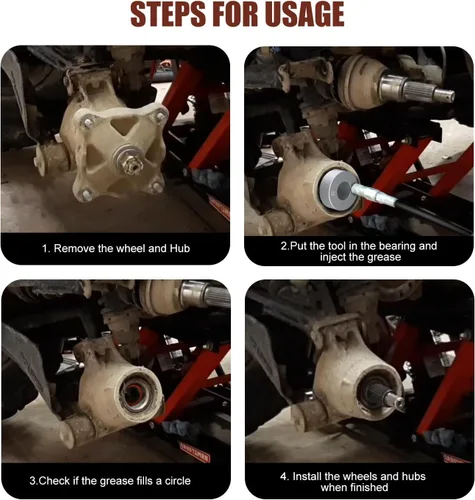 STEPS FOR USAGE

1. Remove the wheel and Hub

2.Put the tool in the bearing and inject the grease

3.Check if the grease fills a circle

4. Install the wheels and hubs when finished