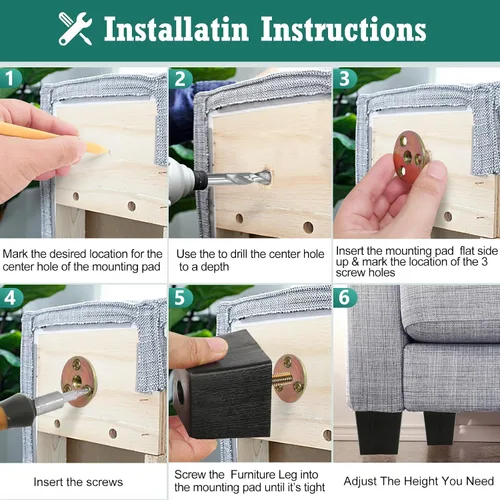 Installatin Instructions

1

Mark the desired location for the center hole of the mounting pad

2

Use the to drill the center hole to a depth

3

Insert the mounting pad flat side up & mark the location of the 3 screw holes

4

Insert the screws

5

Screw the Furniture Leg into the mounting pad until it's tight

6

Adjust The Height You Need