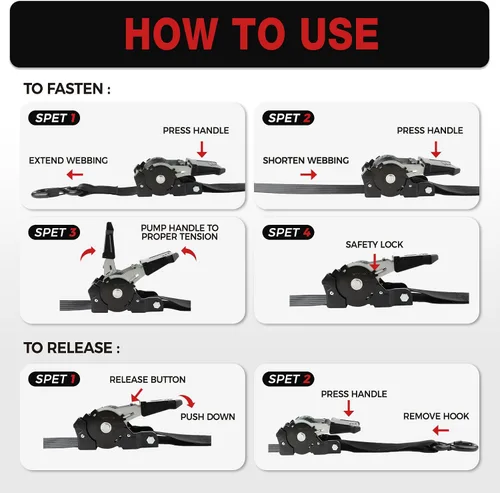 HOW TO USE

TO FASTEN :

SPET 1

PRESS HANDLE

EXTEND WEBBING

SPET 2

PRESS HANDLE

SHORTEN WEBBING

SPET 3

PUMP HANDLE TO PROPER TENSION

SPET 4

SAFETY LOCK

TO RELEASE :

SPET 1

RELEASE BUTTON

PUSH DOWN

SPET 2

PRESS HANDLE

REMOVE HOOK