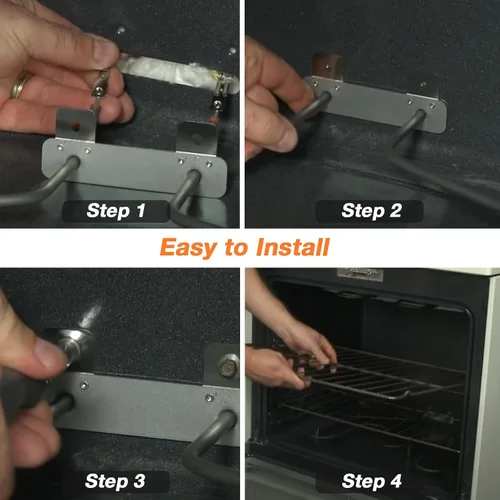 Step 1

Step 2

Easy to Install

Step 3

Step 4